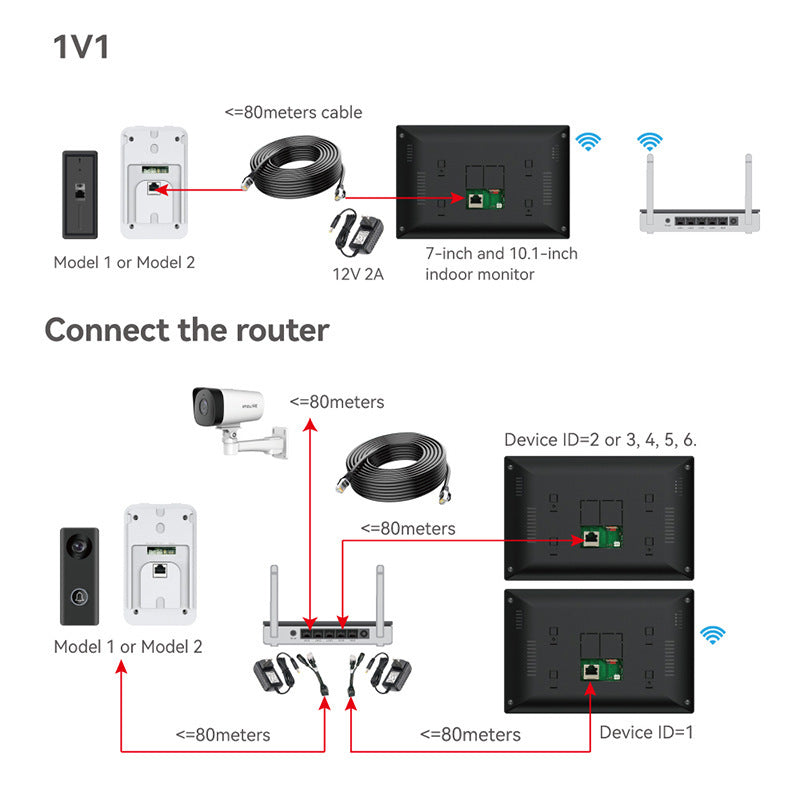 1V1

<=80meters cable

Model 1 or Model 2

12V 2A

7-inch and 10.1-inch indoor monitor

Connect the router

<=80meters

Device ID=2 or 3, 4, 5, 6.

<=80meters

Model 1 or Model 2

<=80meters

<=80meters

Device ID=1